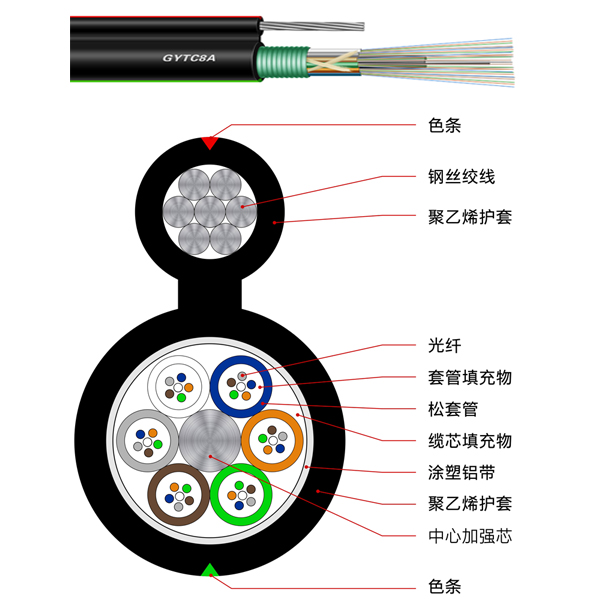 GYTC8A

色条

钢丝绞线

聚乙烯护套

光纤

套管填充物

松套管

缆芯填充物

涂塑铝带

聚乙烯护套

中心加强芯

色条