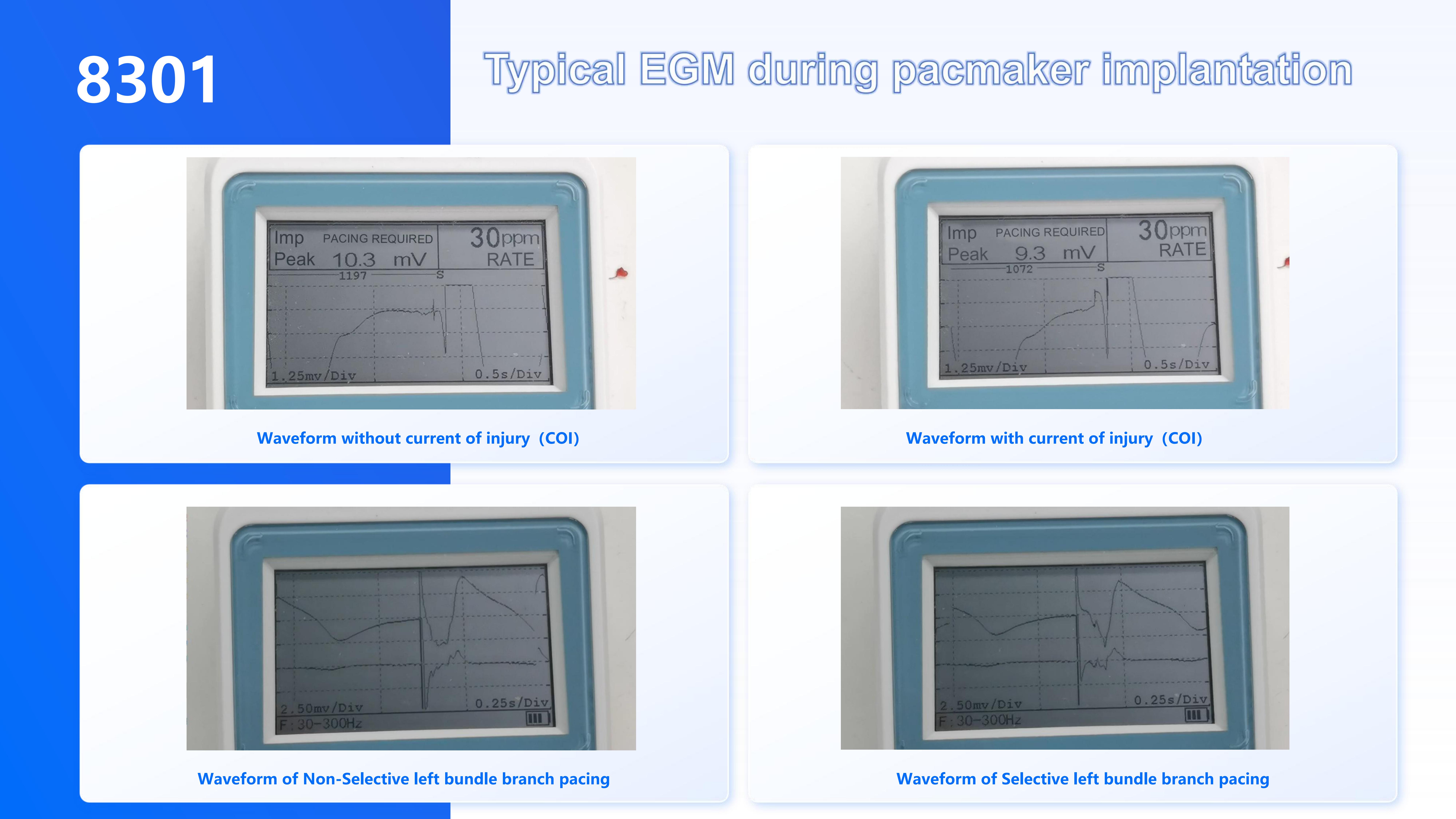 8301

Typical EGM during pacmaker implantation

Imp PACING REQUIRED 30ppm
Peak 10.3 mV RATE
1197 S
1.25mv/Div 0.5s/Div

Waveform without current of injury (COI)

Imp PACING REQUIRED 30ppm
Peak 9.3 mV RATE
1072 S
1.25mv/Div 0.5s/Div

Waveform with current of injury (COI)

2.50mv/Div 0.25s/Div
F:30-300Hz

Waveform of Non-Selective left bundle branch pacing

2.50mv/Div 0.25s/Div
F:30-300Hz

Waveform of Selective left bundle branch pacing