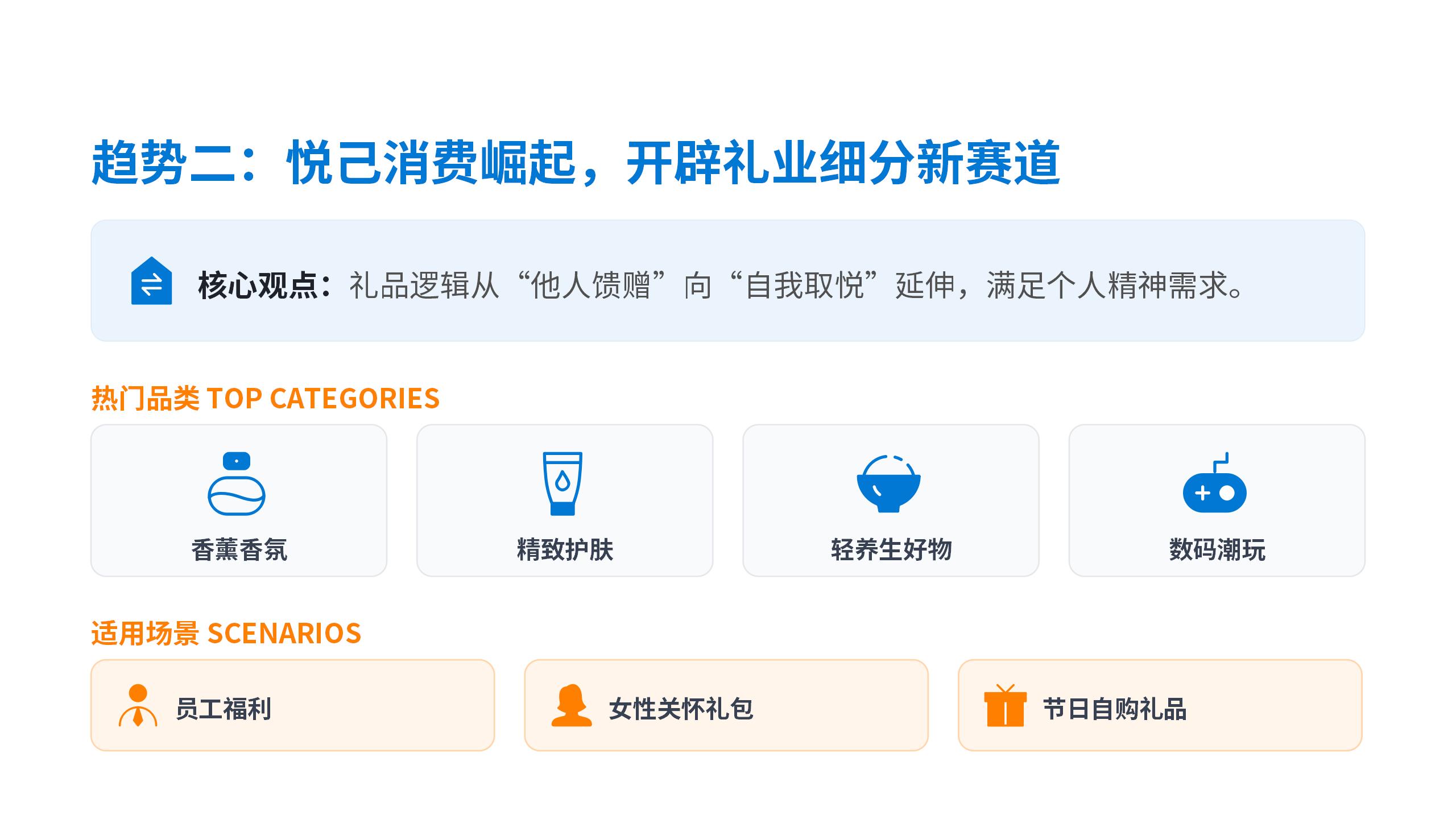 趋势二：悦己消费崛起，开辟礼业细分新赛道

核心观点：礼品逻辑从“他人馈赠”向“自我取悦”延伸，满足个人精神需求。

热门品类 TOP CATEGORIES

香薰香氛

精致护肤

轻养生好物

数码潮玩

适用场景 SCENARIOS

员工福利

女性关怀礼包

节日自购礼品