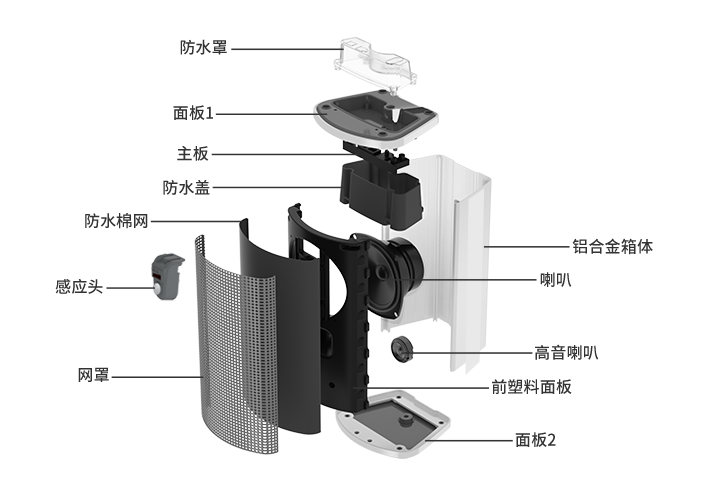 防水罩
面板1
主板
防水盖
防水棉网
感应头
网罩
铝合金箱体
喇叭
高音喇叭
前塑料面板
面板2