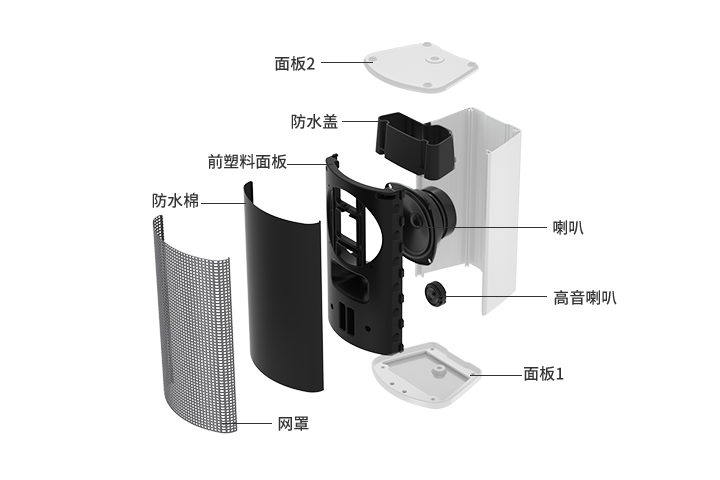 面板2
防水盖
前塑料面板
防水棉
喇叭
高音喇叭
面板1
网罩