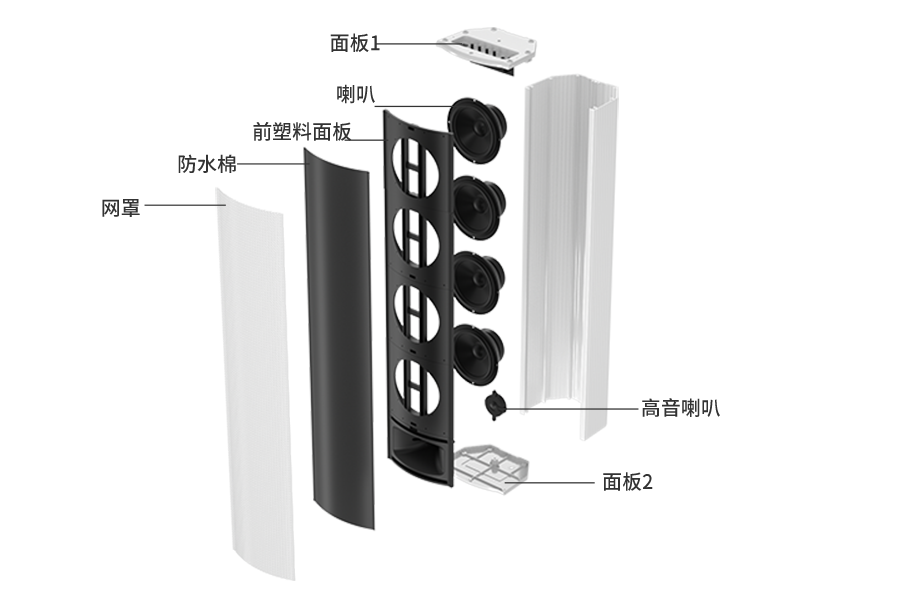 面板1
喇叭
前塑料面板
防水棉
网罩
高音喇叭
面板2