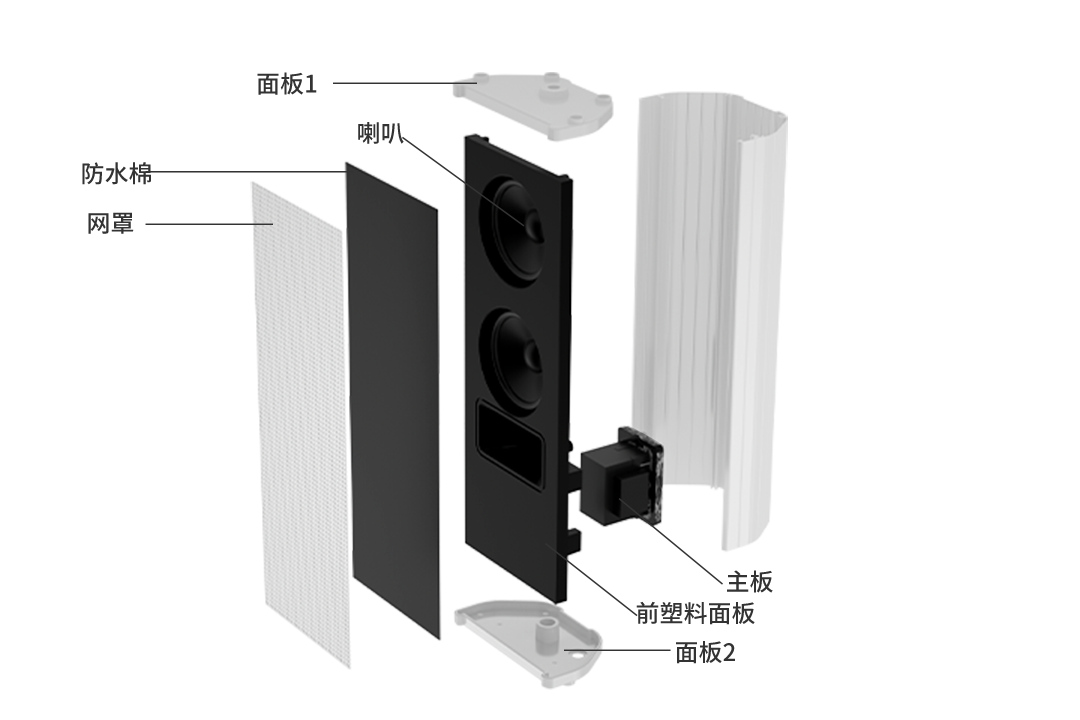 面板1
喇叭
防水棉
网罩
主板
前塑料面板
面板2